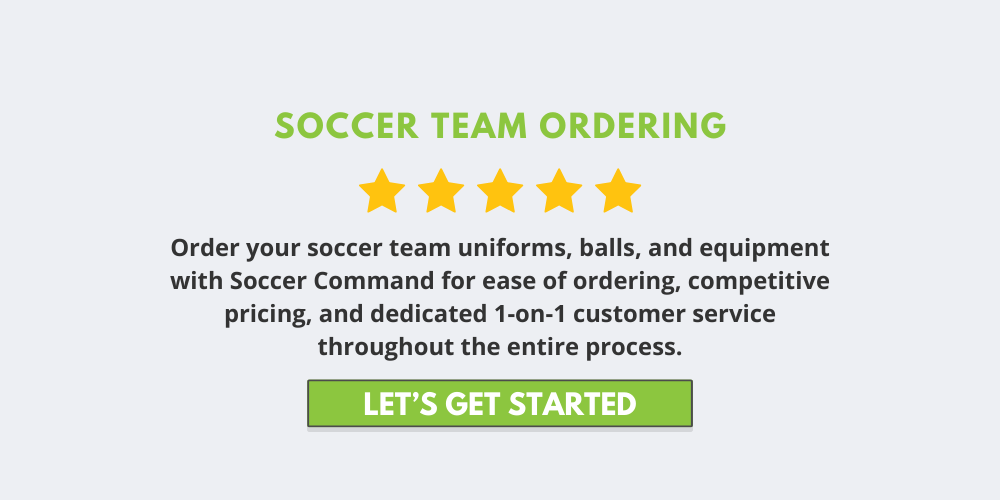 SOCCER TEAM ORDERING

Order your soccer team uniforms, balls, and equipment with Soccer Command for ease of ordering, competitive pricing, and dedicated 1-on-1 customer service throughout the entire process.

LET'S GET STARTED