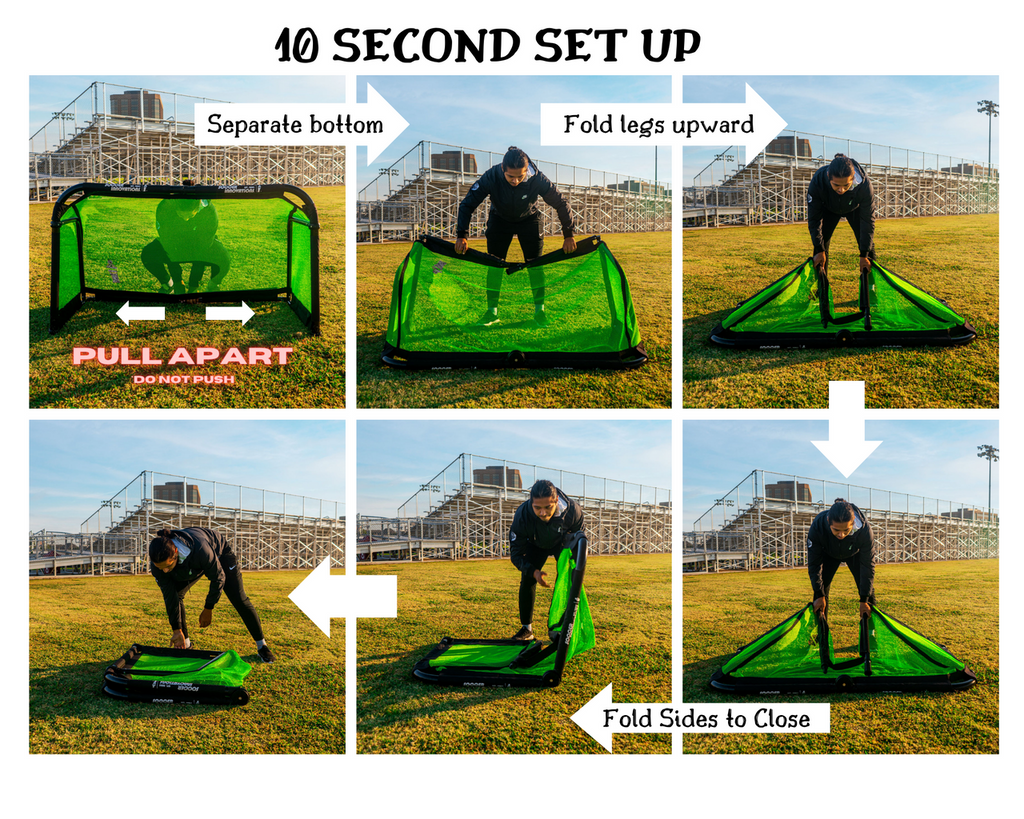 10 SECOND SET UP

Separate bottom

Fold legs upward

PULL APART
DO NOT PUSH

Fold Sides to Close